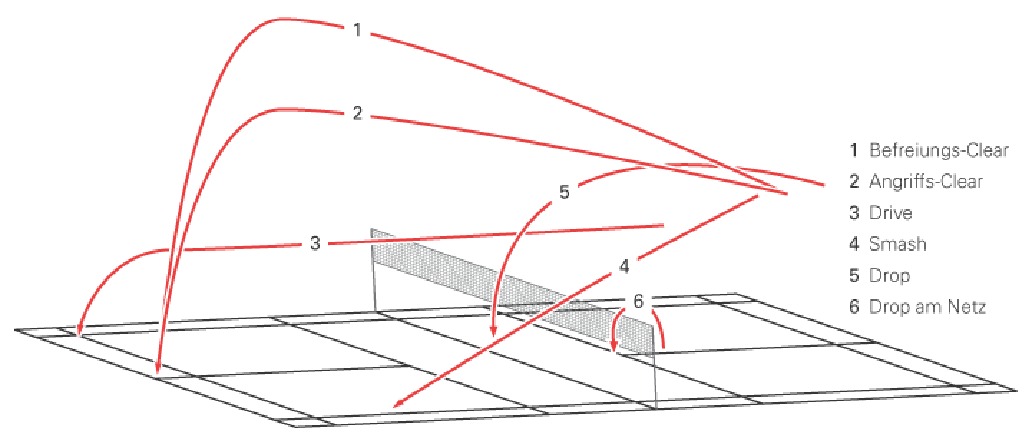 1
2
5
3
4
6

1 Befreiungs-Clear
2 Angriffs-Clear
3 Drive
4 Smash
5 Drop
6 Drop am Netz